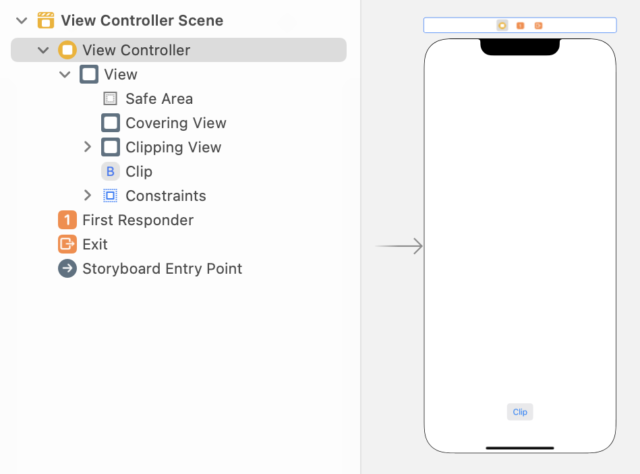 View Controller Scene
View Controller
View
Safe Area
Covering View
Clipping View
B Clip
Constraints
1 First Responder
Exit
Storyboard Entry Point

Clip