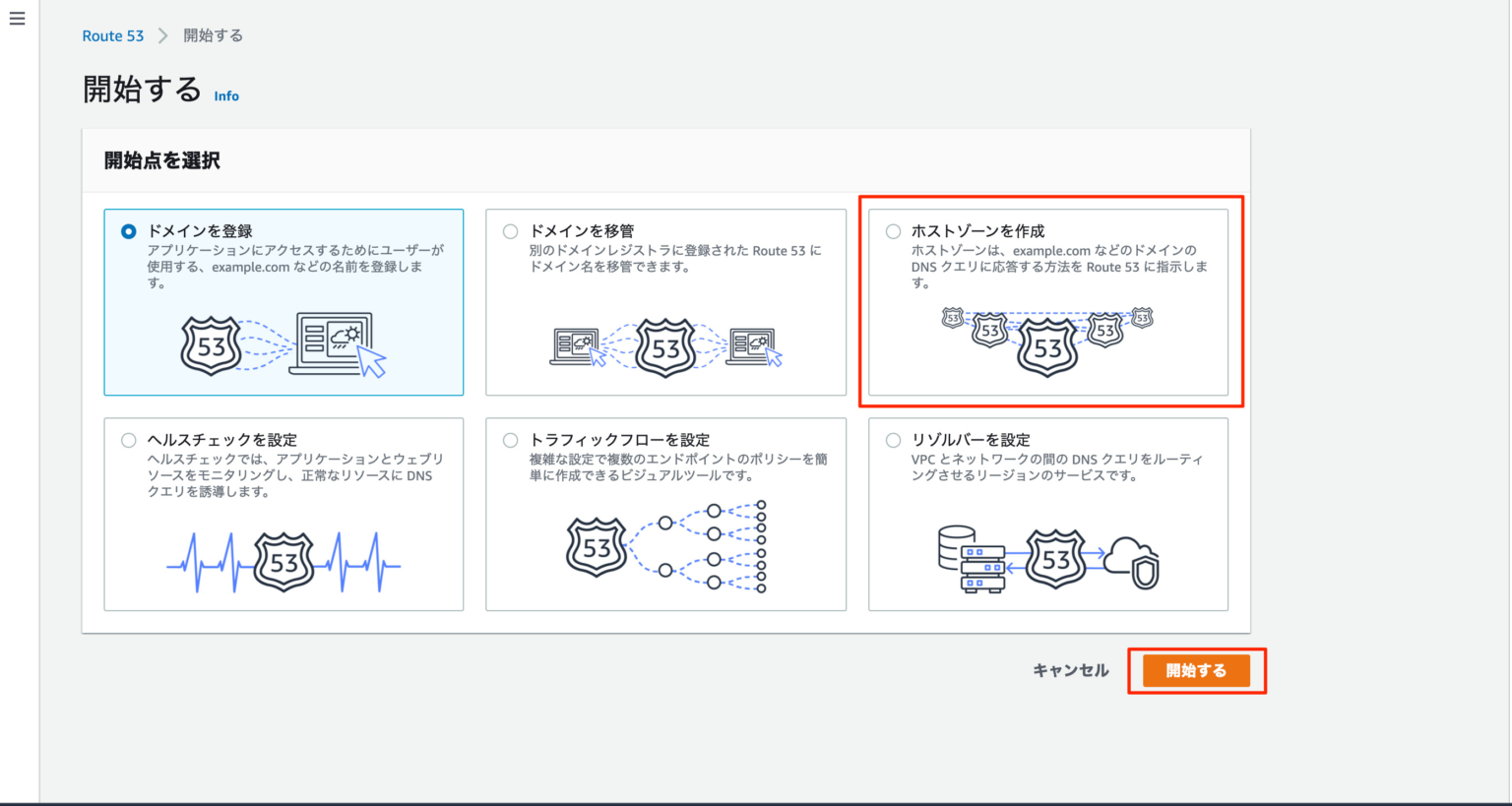 Route 53 > 開始する

開始する Info

開始点を選択

ドメインを登録
アプリケーションにアクセスするためにユーザーが使用する、example.com などの名前を登録します。

53

ドメインを移管
別のドメインレジストラに登録された Route 53 にドメイン名を移管できます。

53

ホストゾーンを作成
ホストゾーンは、example.com などのドメインの DNS クエリに応答する方法を Route 53 に指示します。

53 53 53 53 53

ヘルスチェックを設定
ヘルスチェックでは、アプリケーションとウェブリソースをモニタリングし、正常なリソースに DNS クエリを誘導します。

53

トラフィックフローを設定
複雑な設定で複数のエンドポイントのポリシーを簡単に作成できるビジュアルツールです。

53

リゾルバーを設定
VPC とネットワークの間の DNS クエリをルーティングさせるリージョンのサービスです。

53

キャンセル 開始する